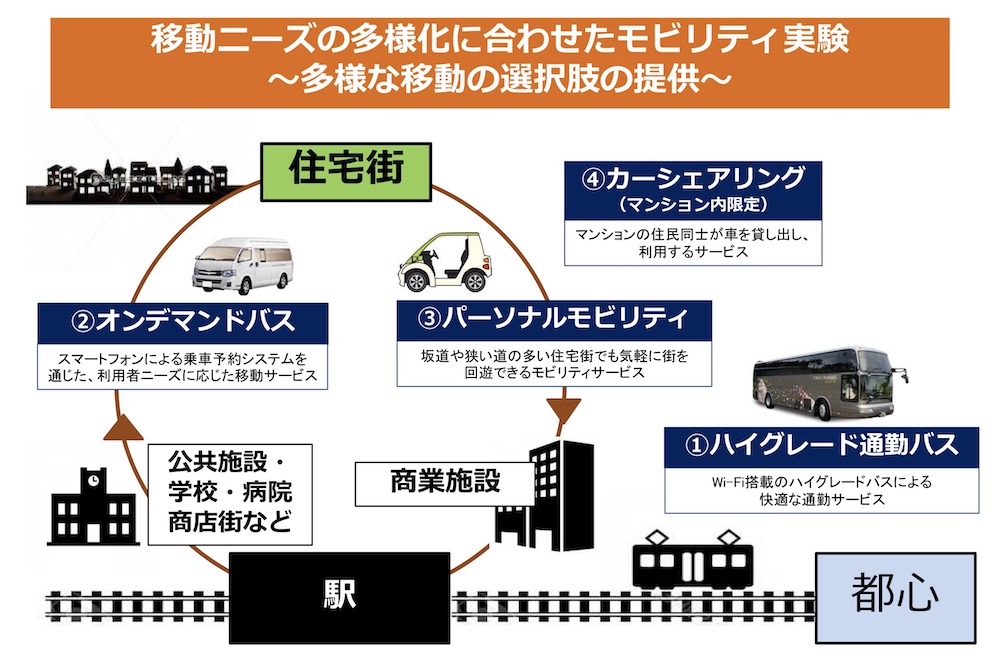 移動ニーズの多様化に合わせたモビリティ実験
～多様な移動の選択肢の提供～

住宅街

④カーシェアリング
（マンション内限定）
マンションの住民同士が車を貸し出し、利用するサービス

②オンデマンドバス
スマートフォンによる乗車予約システムを通じた、利用者ニーズに応じた移動サービス

③パーソナルモビリティ
坂道や狭い道の多い住宅街でも気軽に街を回遊できるモビリティサービス

①ハイグレード通勤バス
Wi-Fi搭載のハイグレードバスによる快適な通勤サービス

公共施設・学校・病院商店街など

商業施設

駅

都心