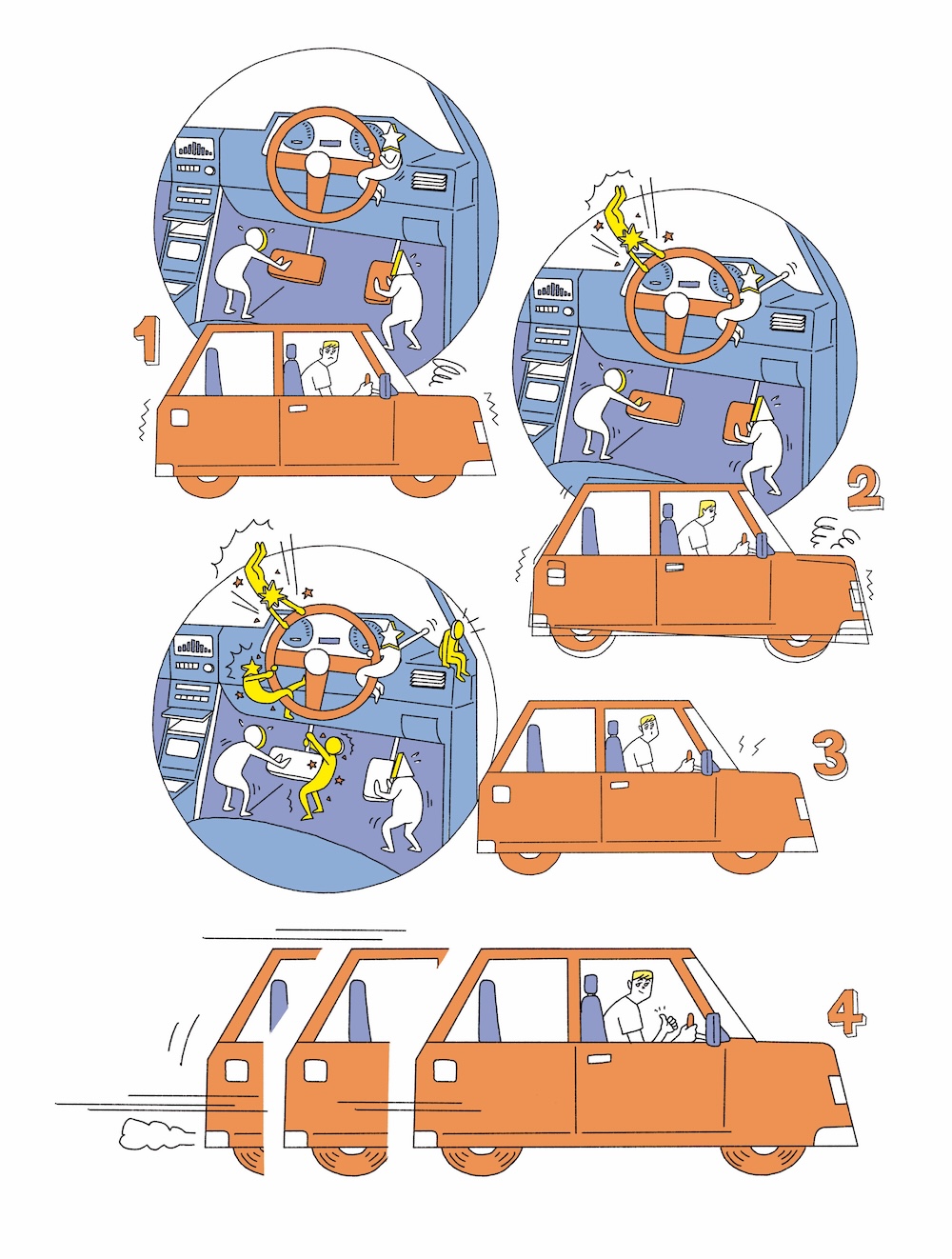 1

2

3

4